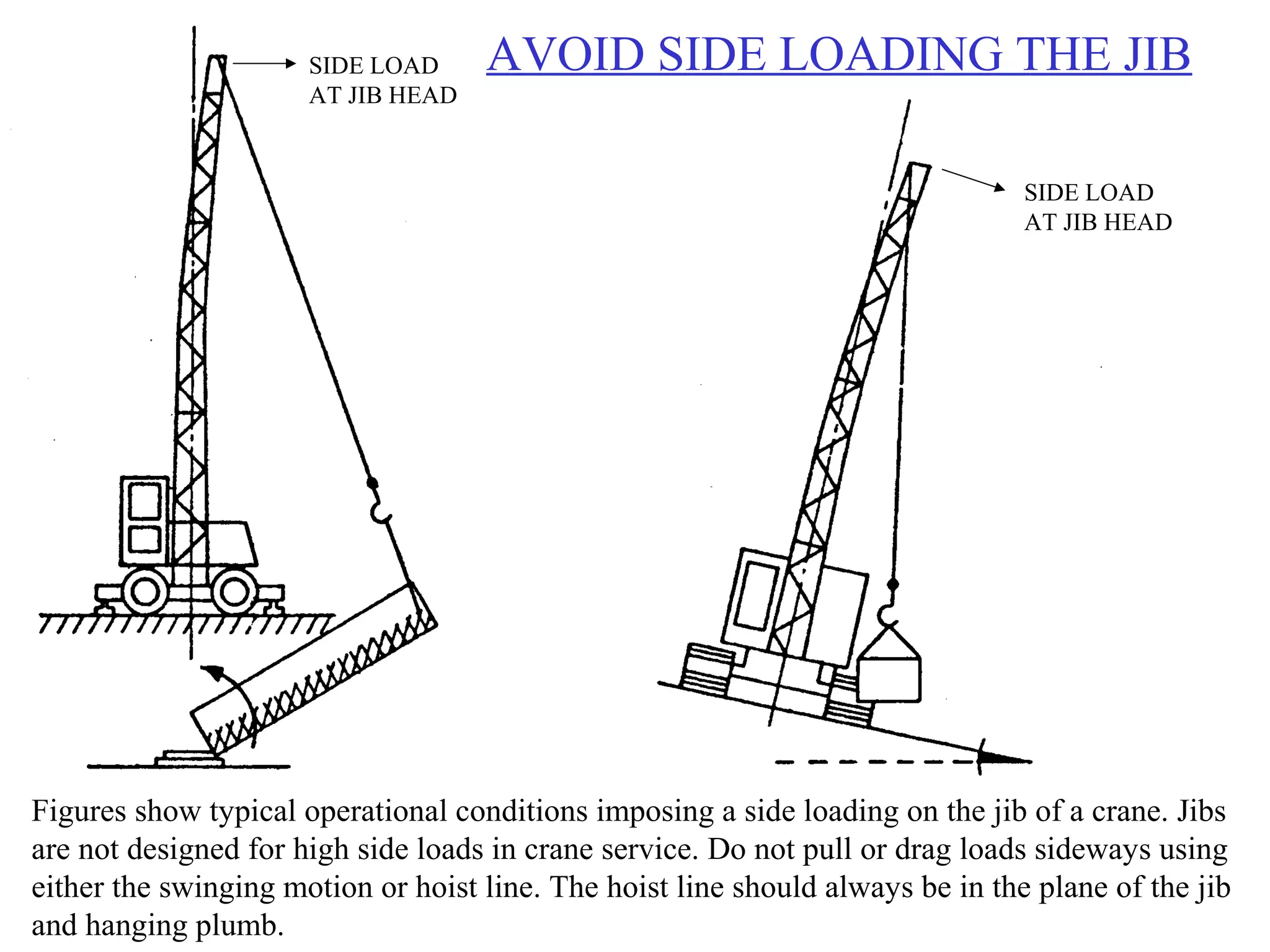 AVOID SIDE LOADING THE JIB

SIDE LOAD AT JIB HEAD

SIDE LOAD AT JIB HEAD

Figures show typical operational conditions imposing a side loading on the jib of a crane. Jibs are not designed for high side loads in crane service. Do not pull or drag loads sideways using either the swinging motion or hoist line. The hoist line should always be in the plane of the jib and hanging plumb.